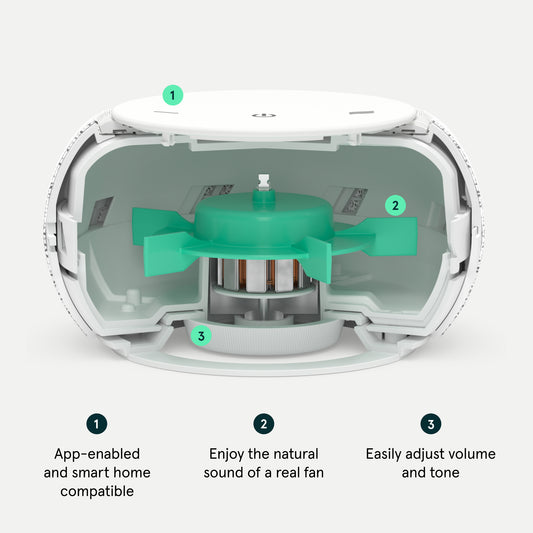 1

2

3

1
App-enabled and smart home compatible

2
Enjoy the natural sound of a real fan

3
Easily adjust volume and tone